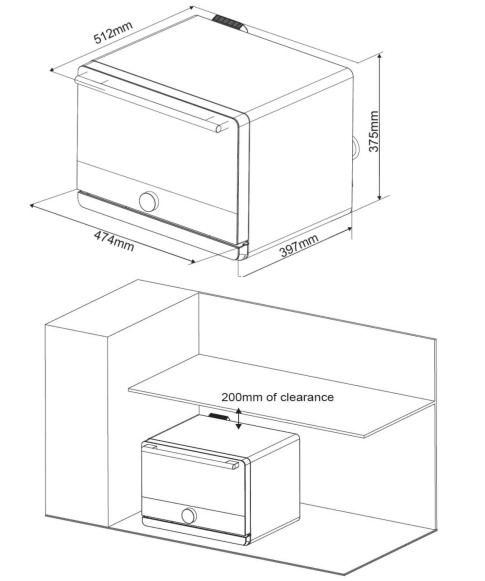 512mm
375mm
474mm
397mm
200mm of clearance